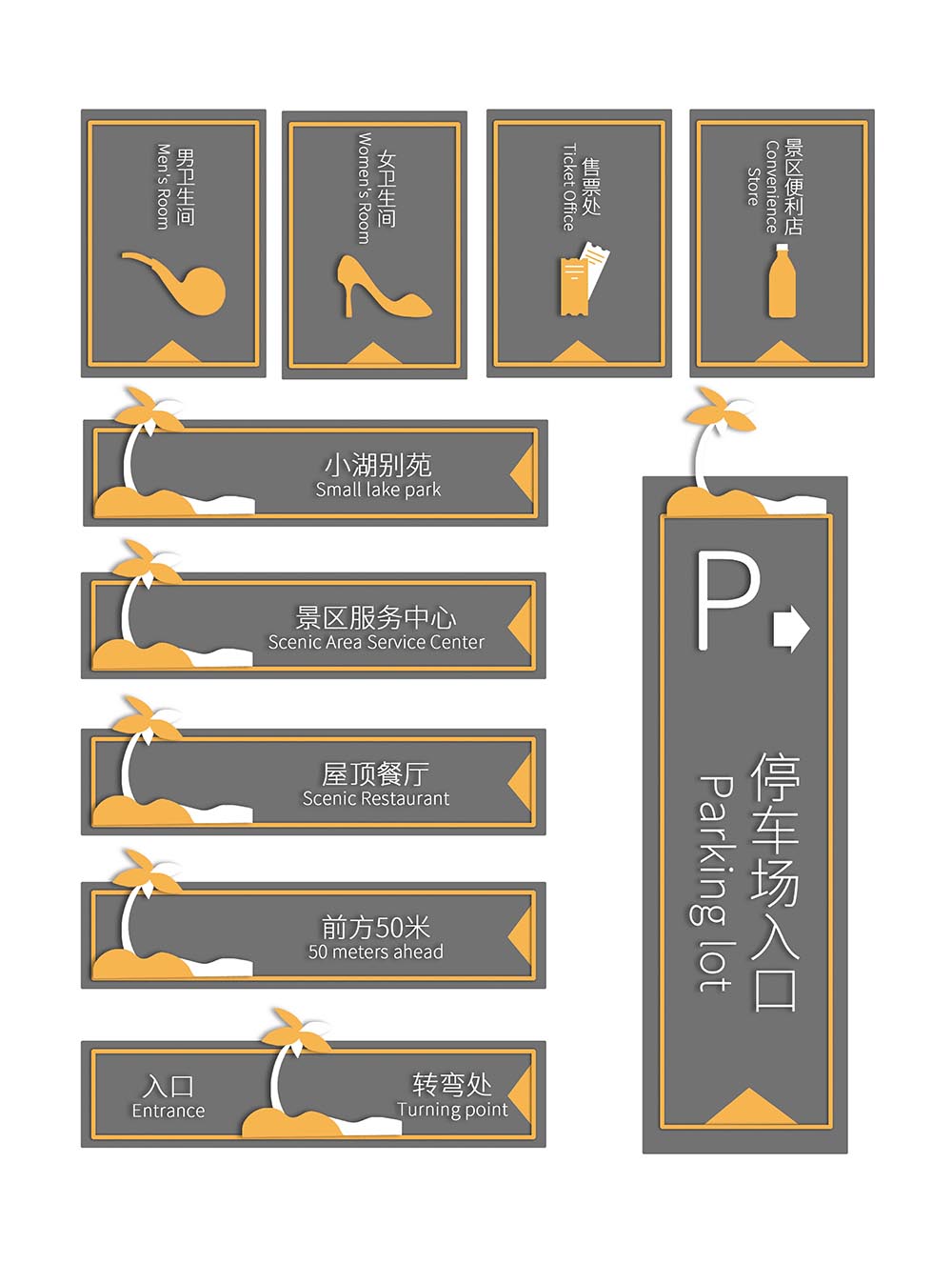 男卫生间
Men's Room

女卫生间
Women's Room

售票处
Ticket Office

景区便利店
Convenience Store

小湖别苑
Small lake park

景区服务中心
Scenic Area Service Center

屋顶餐厅
Scenic Restaurant

前方50米
50 meters ahead

入口
Entrance

转弯处
Turning point

P

停车场入口
Parking lot